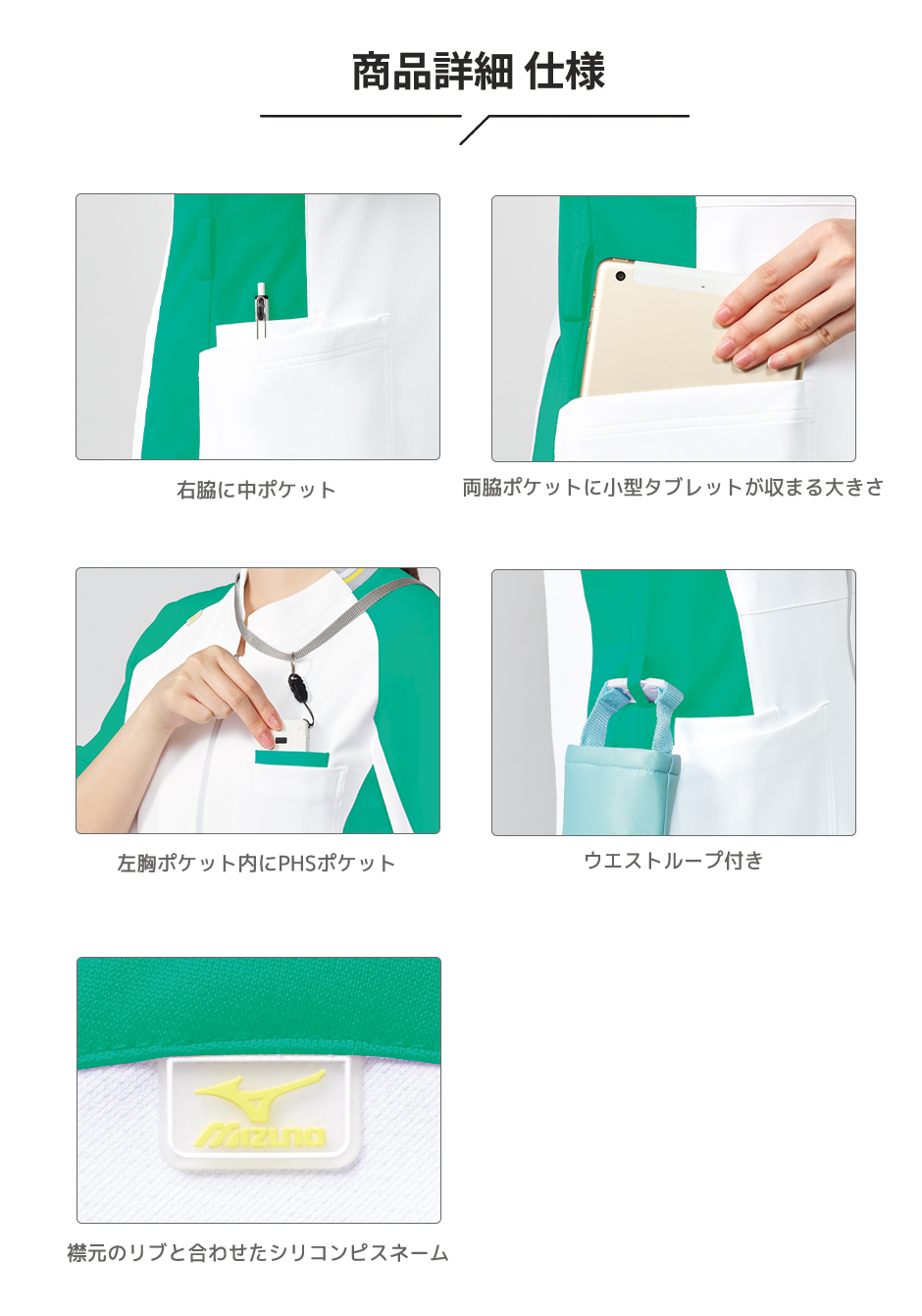 商品詳細 仕様

右脇に中ポケット

両脇ポケットに小型タブレットが収まる大きさ

左胸ポケット内にPHSポケット

ウエストループ付き

Mizuno

襟元のリブと合わせたシリコンピスネーム