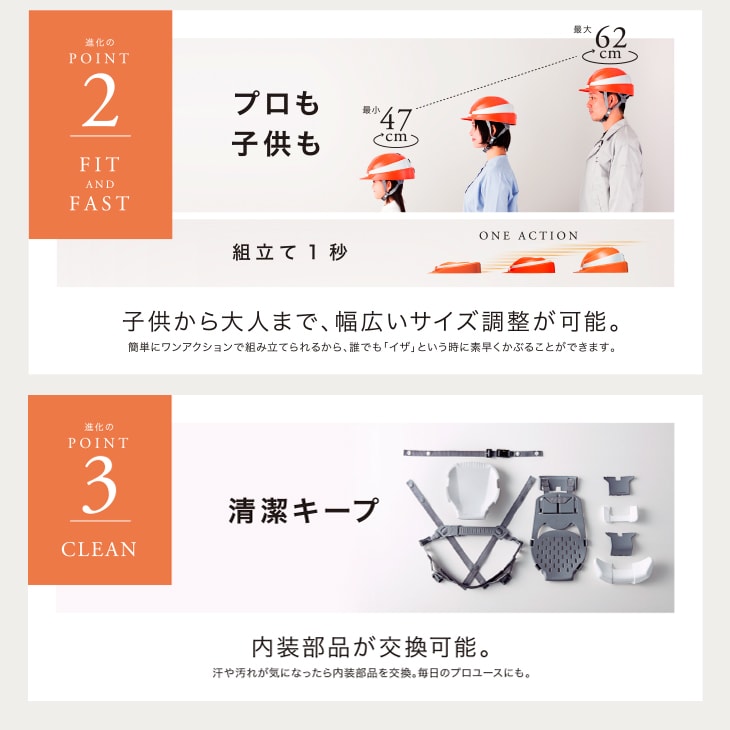 進化の
POINT
2
FIT
AND
FAST

プロも
子供も

最小
47
cm

最大
62
cm

組立て１秒

ONE ACTION

子供から大人まで、幅広いサイズ調整が可能。
簡単にワンアクションで組み立てられるから、誰でも「イザ」という時に素早くかぶることができます。

進化の
POINT
3
CLEAN

清潔キープ

内装部品が交換可能。
汗や汚れが気になったら内装部品を交換。毎日のプロユースにも。