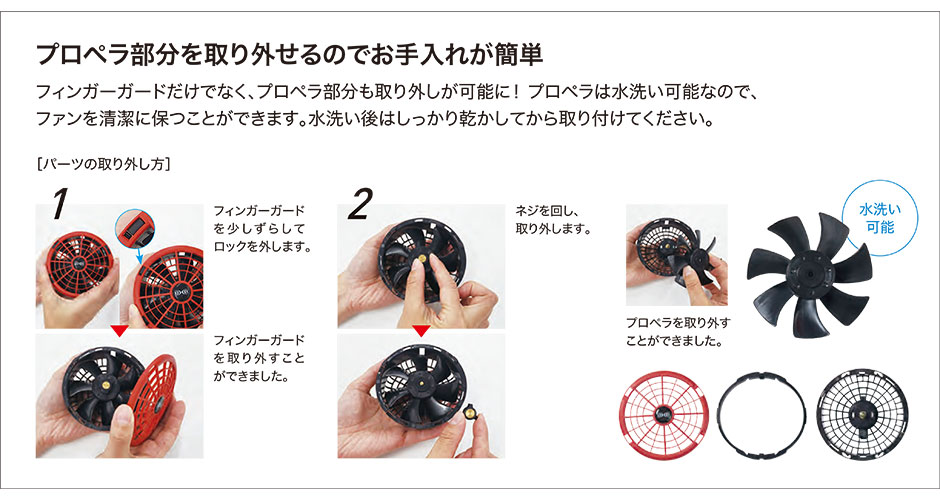 プロペラ部分を取り外せるのでお手入れが簡単

フィンガーガードだけでなく、プロペラ部分も取り外しが可能に！ プロペラは水洗い可能なので、ファンを清潔に保つことができます。水洗い後はしっかり乾かしてから取り付けてください。

［パーツの取り外し方］

1

フィンガーガードを少しずらしてロックを外します。

フィンガーガードを取り外すことができました。

2

ネジを回し、取り外します。

プロペラを取り外すことができました。

水洗い可能