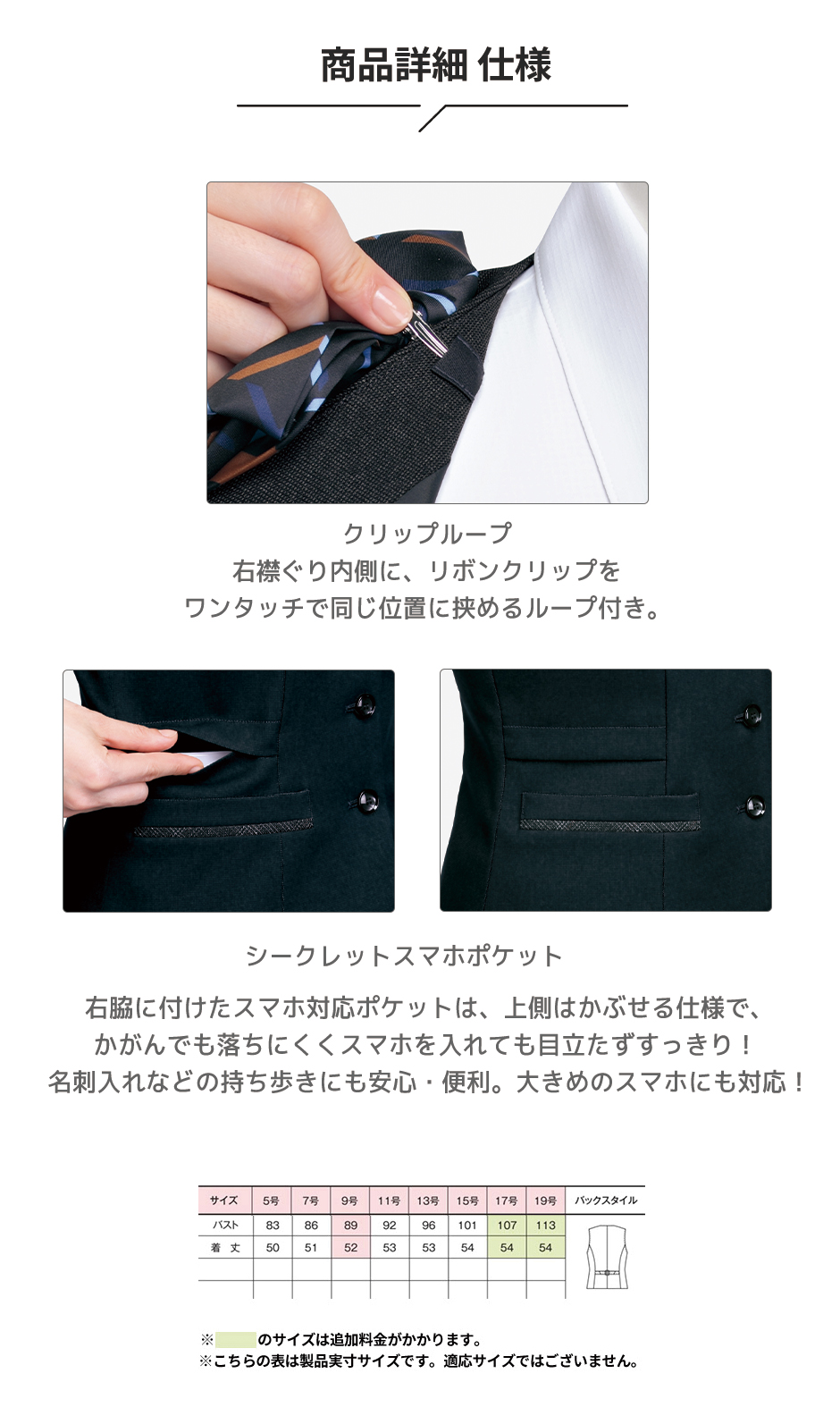 商品詳細 仕様

クリップループ
右襟ぐり内側に、リボンクリップを
ワンタッチで同じ位置に挟めるループ付き。

シークレットスマホポケット

右脇に付けたスマホ対応ポケットは、上側はかぶせる仕様で、
かがんでも落ちにくくスマホを入れても目立たずすっきり！
名刺入れなどの持ち歩きにも安心・便利。大きめのスマホにも対応！

| サイズ | 5号 | 7号 | 9号 | 11号 | 13号 | 15号 | 17号 | 19号 | バックスタイル |
|---|---|---|---|---|---|---|---|---|---|
| バスト | 83 | 86 | 89 | 92 | 96 | 101 | 107 | 113 | |
| 着 丈 | 50 | 51 | 52 | 53 | 53 | 54 | 54 | 54 | |
| | | | | | | | | | |
| | | | | | | | | | |

※　　　のサイズは追加料金がかかります。
※こちらの表は製品実寸サイズです。適応サイズではございません。