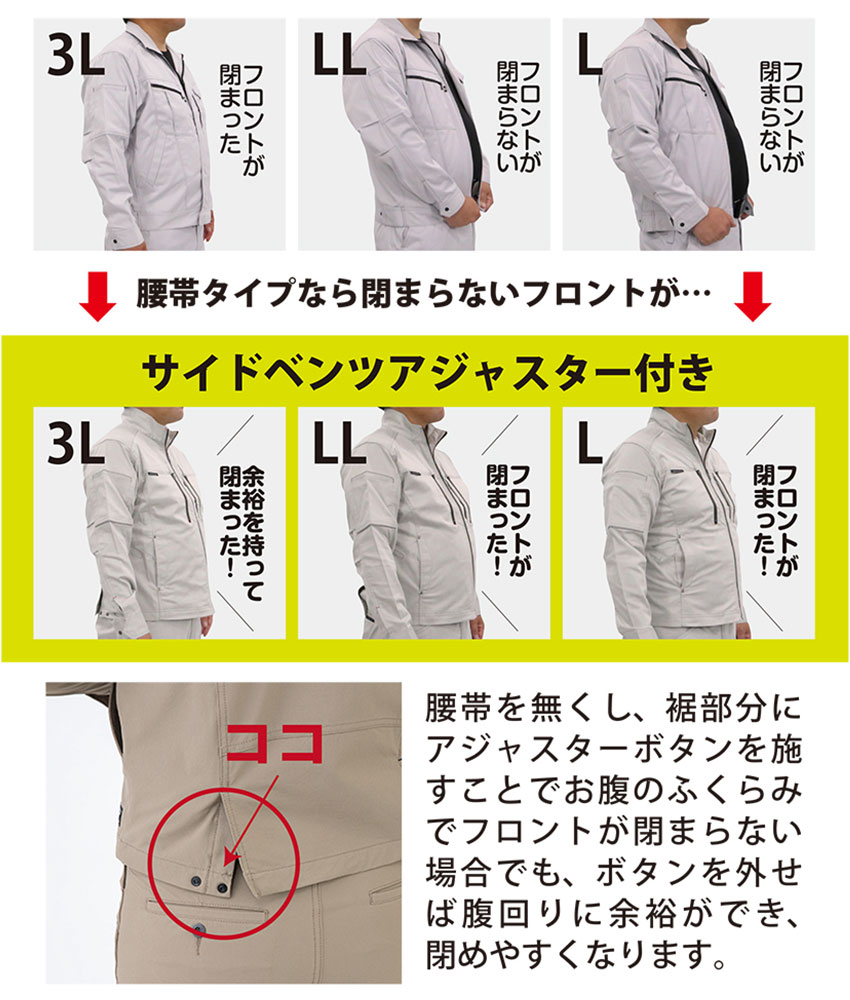 3L
フロントが閉まった

LL
フロントが閉まらない

L
フロントが閉まらない

腰帯タイプなら閉まらないフロントが…

サイドベンツアジャスター付き

3L
余裕を持って閉まった!

LL
フロントが閉まった!

L
フロントが閉まった!

ココ

腰帯を無くし、裾部分にアジャスターボタンを施すことでお腹のふくらみでフロントが閉まらない場合でも、ボタンを外せば腹回りに余裕ができ、閉めやすくなります。