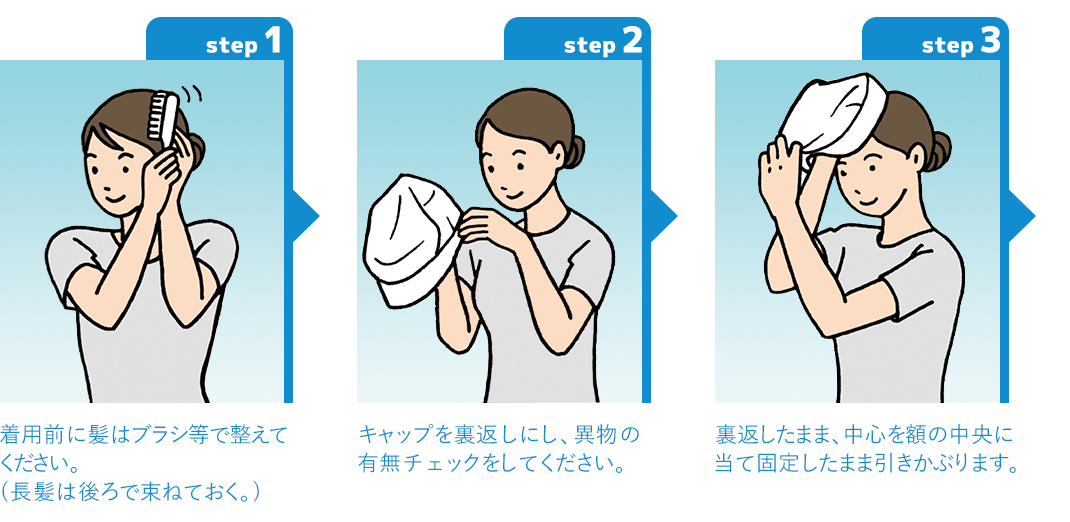 step 1

着用前に髪はブラシ等で整えてください。
（長髪は後ろで束ねておく。）

step 2

キャップを裏返しにし、異物の有無チェックをしてください。

step 3

裏返したまま、中心を額の中央に当て固定したまま引きかぶります。