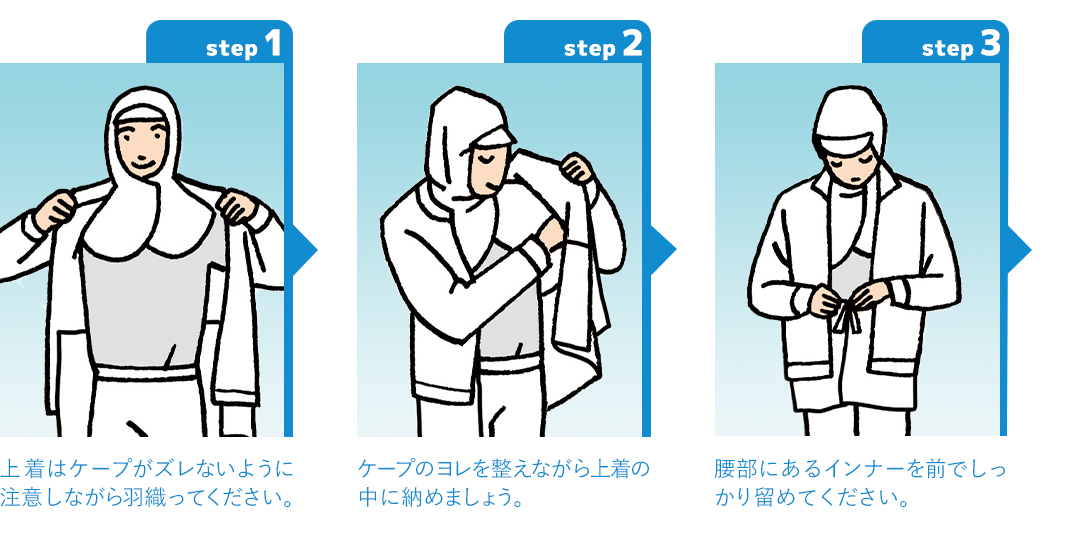 step 1

上着はケープがズレないように注意しながら羽織ってください。

step 2

ケープのヨレを整えながら上着の中に納めましょう。

step 3

腰部にあるインナーを前でしっかり留めてください。