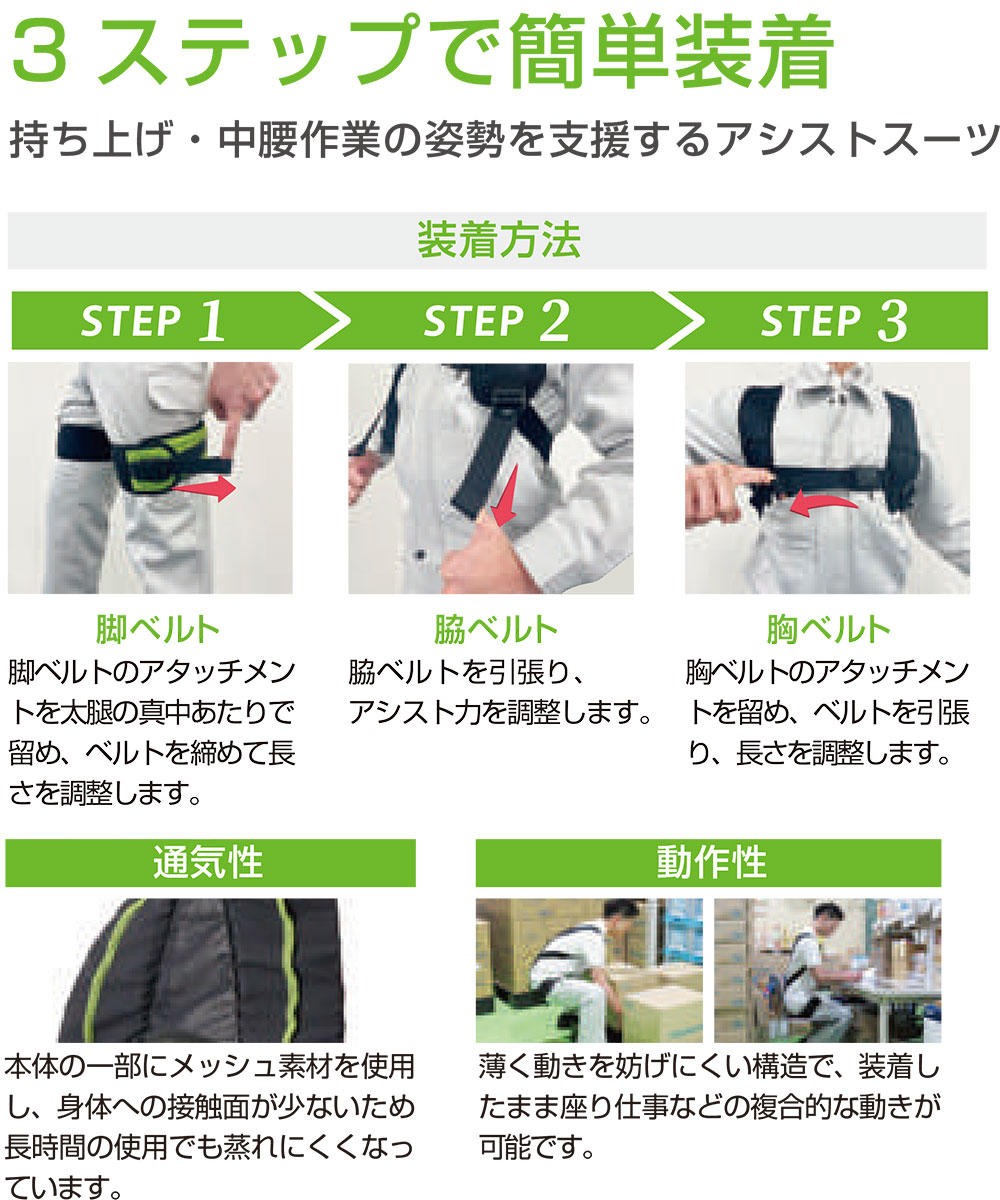 3 ステップで簡単装着

持ち上げ・中腰作業の姿勢を支援するアシストスーツ

装着方法

STEP 1

STEP 2

STEP 3

脚ベルト

脚ベルトのアタッチメントを太腿の真中あたりで留め、ベルトを締めて長さを調整します。

脇ベルト

脇ベルトを引張り、アシスト力を調整します。

胸ベルト

胸ベルトのアタッチメントを留め、ベルトを引張り、長さを調整します。

通気性

本体の一部にメッシュ素材を使用し、身体への接触面が少ないため長時間の使用でも蒸れにくくなっています。

動作性

薄く動きを妨げにくい構造で、装着したまま座り仕事などの複合的な動きが可能です。